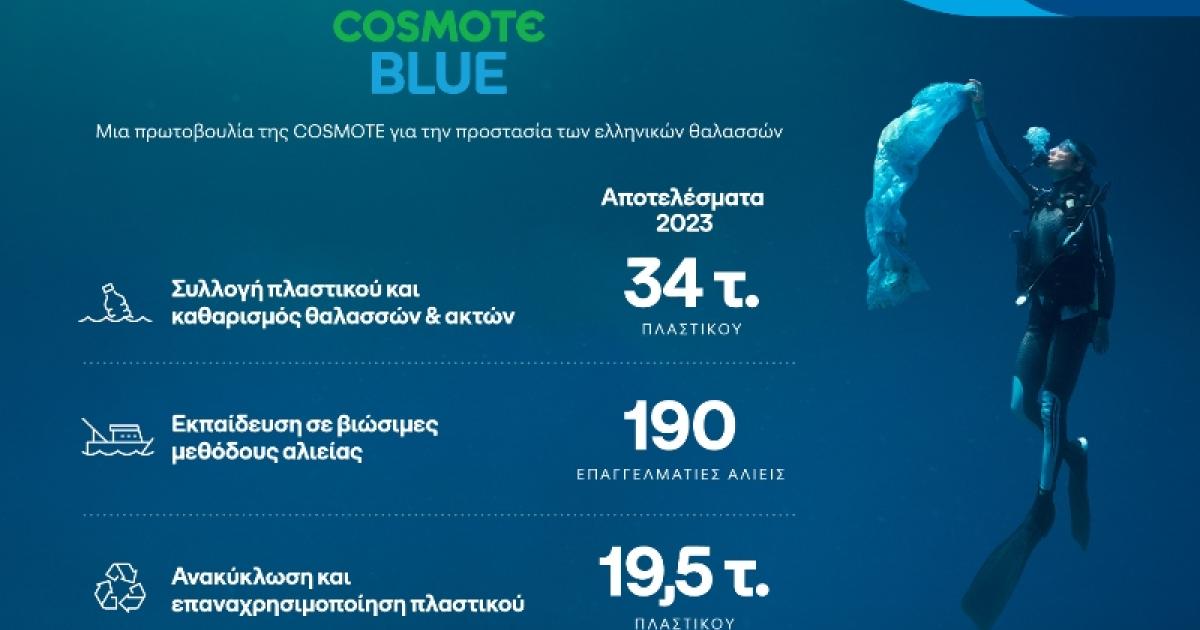 COSMOTE BLUE

Μια πρωτοβουλία της COSMOTE για την προστασία των ελληνικών θαλασσών

Αποτελέσματα 2023

Συλλογή πλαστικού και καθαρισμός θαλασσών & ακτών

34 τ.
ΠΛΑΣΤΙΚΟΥ

Εκπαίδευση σε βιώσιμες μεθόδους αλιείας

190
ΕΠΑΓΓΕΛΜΑΤΙΕΣ ΑΛΙΕΙΣ

Ανακύκλωση και επαναχρησιμοποίηση πλαστικού

19,5 τ.
ΠΛΑΣΤΙΚΟΥ