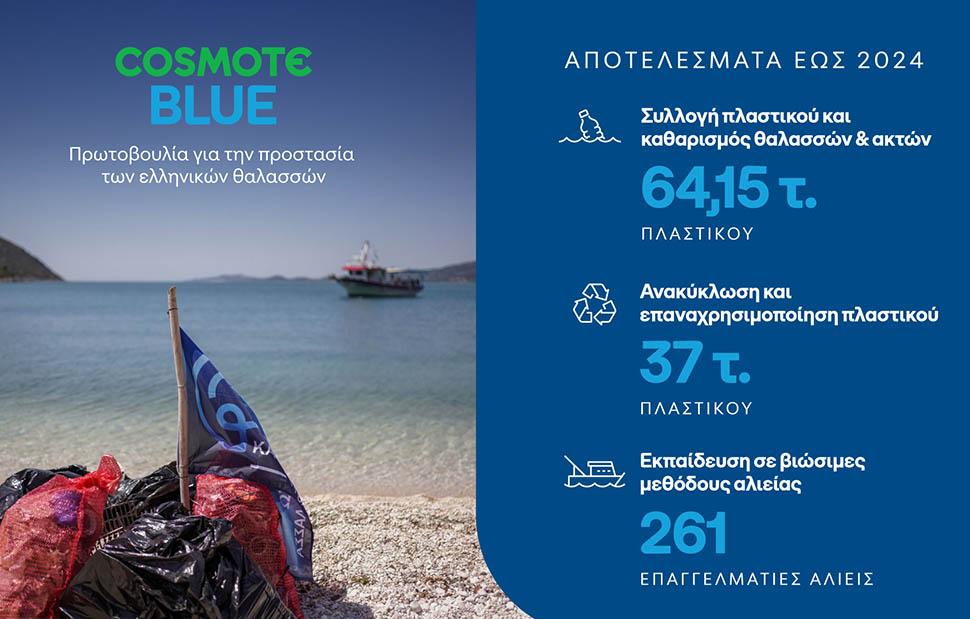 COSMOTE
BLUE

Πρωτοβουλία για την προστασία των ελληνικών θαλασσών

ΑΠΟΤΕΛΕΣΜΑΤΑ ΕΩΣ 2024

Συλλογή πλαστικού και καθαρισμός θαλασσών & ακτών

64,15 τ.

ΠΛΑΣΤΙΚΟΥ

Ανακύκλωση και επαναχρησιμοποίηση πλαστικού

37 τ.

ΠΛΑΣΤΙΚΟΥ

Εκπαίδευση σε βιώσιμες μεθόδους αλιείας

261

ΕΠΑΓΓΕΛΜΑΤΙΕΣ ΑΛΙΕΙΣ